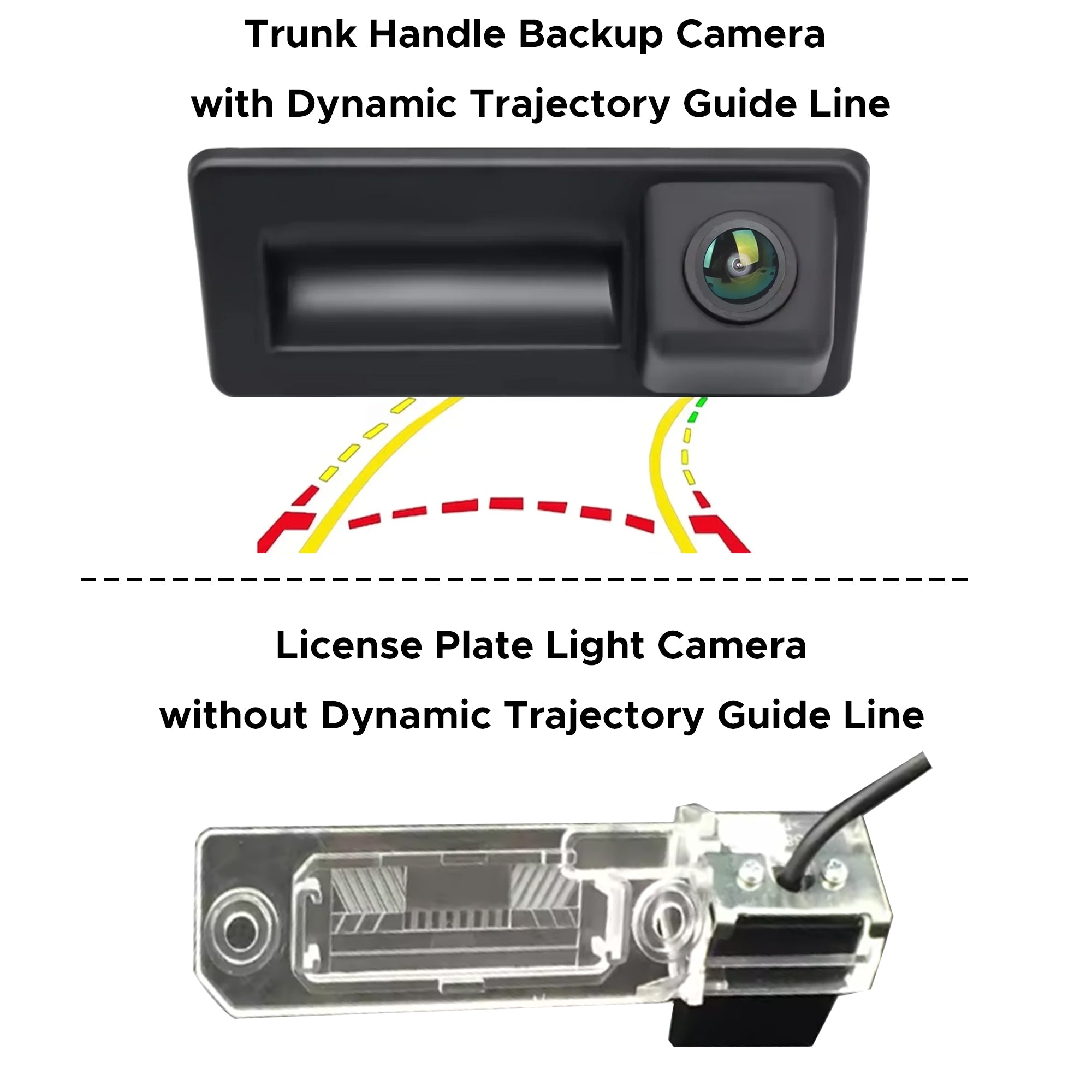 Trunk Handle Backup Camera
with Dynamic Trajectory Guide Line

License Plate Light Camera
without Dynamic Trajectory Guide Line